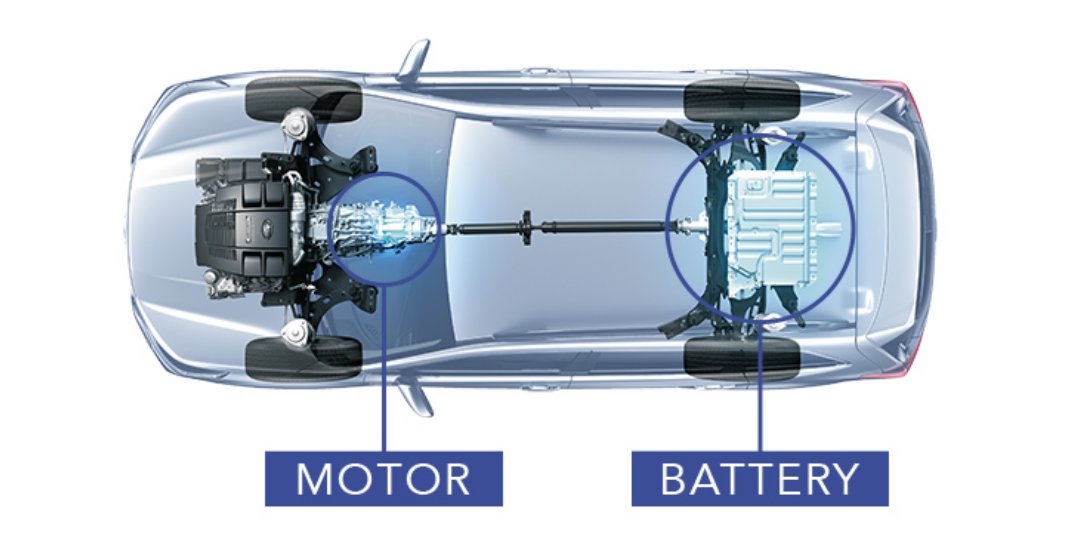 MOTOR

BATTERY